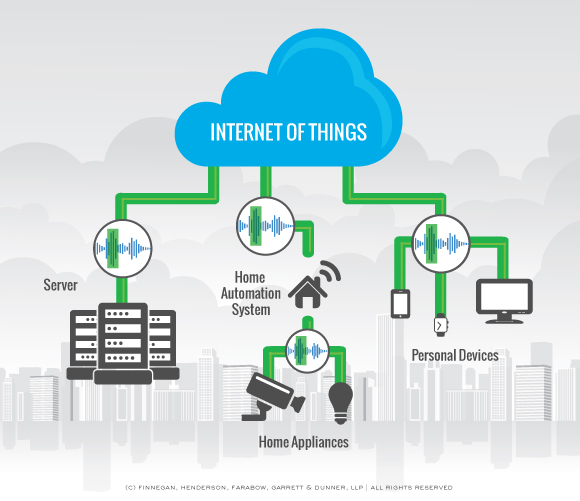 INTERNET OF THINGS

Server

Home Automation System

Personal Devices

Home Appliances

(C) FINNEGAN, HENDERSON, FARABOW, GARRETT & DUNNER, LLP | ALL RIGHTS RESERVED