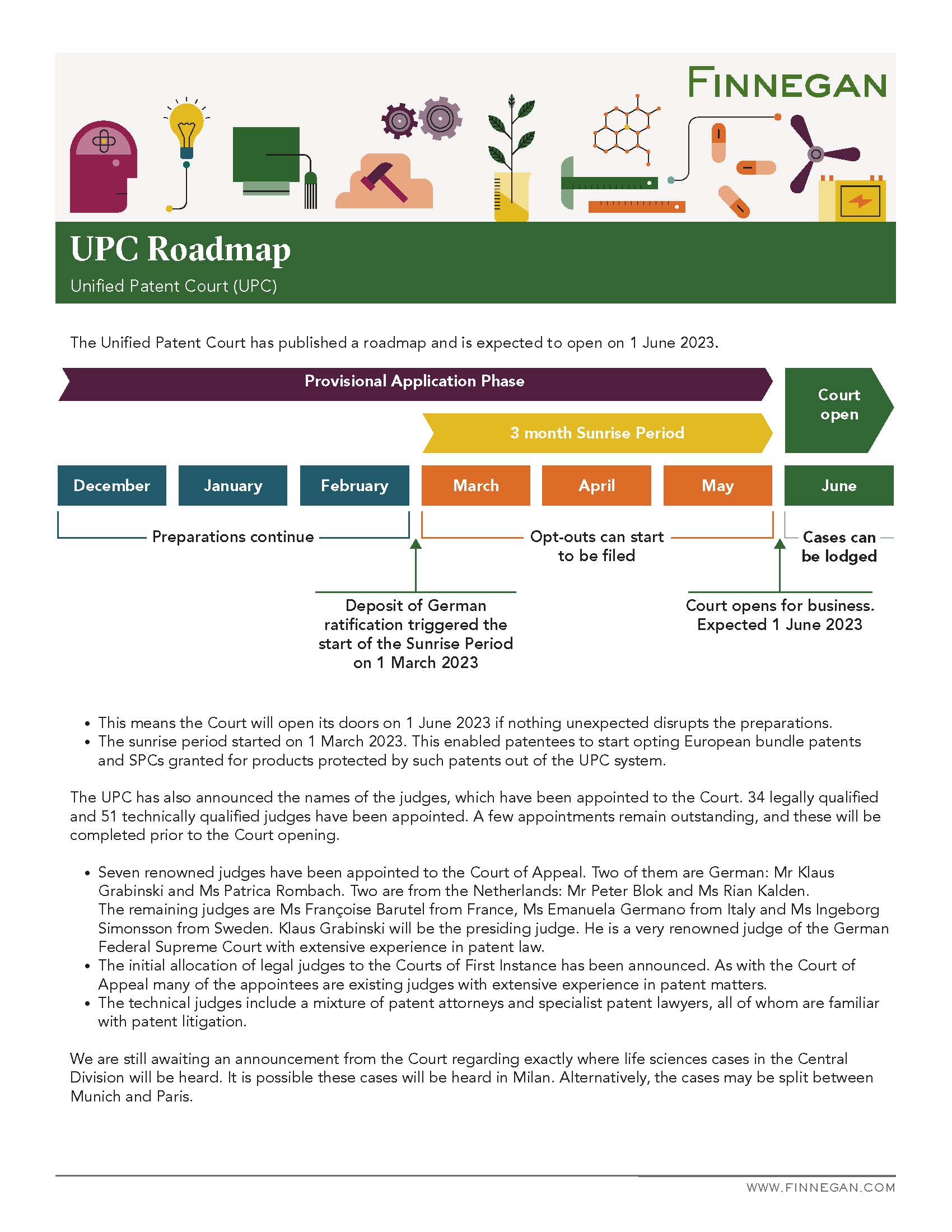 FINNEGAN

UPC Roadmap

Unified Patent Court (UPC)

The Unified Patent Court has published a roadmap and is expected to open on 1 June 2023.

Provisional Application Phase

Court open

3 month Sunrise Period

December

January

February

March

April

May

June

Preparations continue

Opt-outs can start to be filed

Cases can be lodged

Deposit of German ratification triggered the start of the Sunrise Period on 1 March 2023

Court opens for business. Expected 1 June 2023

• This means the Court will open its doors on 1 June 2023 if nothing unexpected disrupts the preparations.
• The sunrise period started on 1 March 2023. This enabled patentees to start opting European bundle patents and SPCs granted for products protected by such patents out of the UPC system.

The UPC has also announced the names of the judges, which have been appointed to the Court. 34 legally qualified and 51 technically qualified judges have been appointed. A few appointments remain outstanding, and these will be completed prior to the Court opening.

• Seven renowned judges have been appointed to the Court of Appeal. Two of them are German: Mr Klaus Grabinski and Ms Patrica Rombach. Two are from the Netherlands: Mr Peter Blok and Ms Rian Kalden. The remaining judges are Ms Françoise Barutel from France, Ms Emanuela Germano from Italy and Ms Ingeborg Simonsson from Sweden. Klaus Grabinski will be the presiding judge. He is a very renowned judge of the German Federal Supreme Court with extensive experience in patent law.
• The initial allocation of legal judges to the Courts of First Instance has been announced. As with the Court of Appeal many of the appointees are existing judges with extensive experience in patent matters.
• The technical judges include a mixture of patent attorneys and specialist patent lawyers, all of whom are familiar with patent litigation.

We are still awaiting an announcement from the Court regarding exactly where life sciences cases in the Central Division will be heard. It is possible these cases will be heard in Milan. Alternatively, the cases may be split between Munich and Paris.

WWW.FINNEGAN.COM